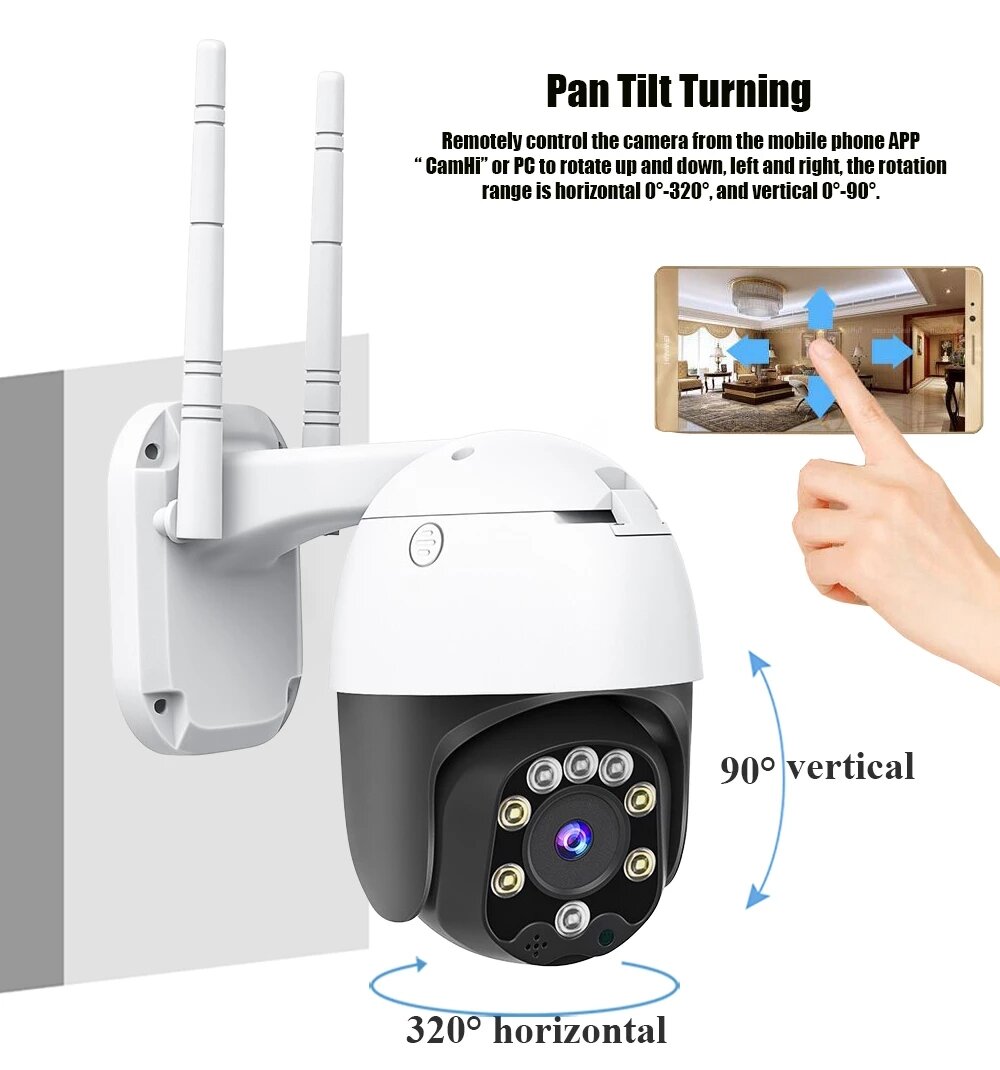 Pan Tilt Turning

Remotely control the camera from the mobile phone APP " CamHi" or PC to rotate up and down, left and right, the rotation range is horizontal 0°-320°, and vertical 0°-90°.

90° vertical

320° horizontal