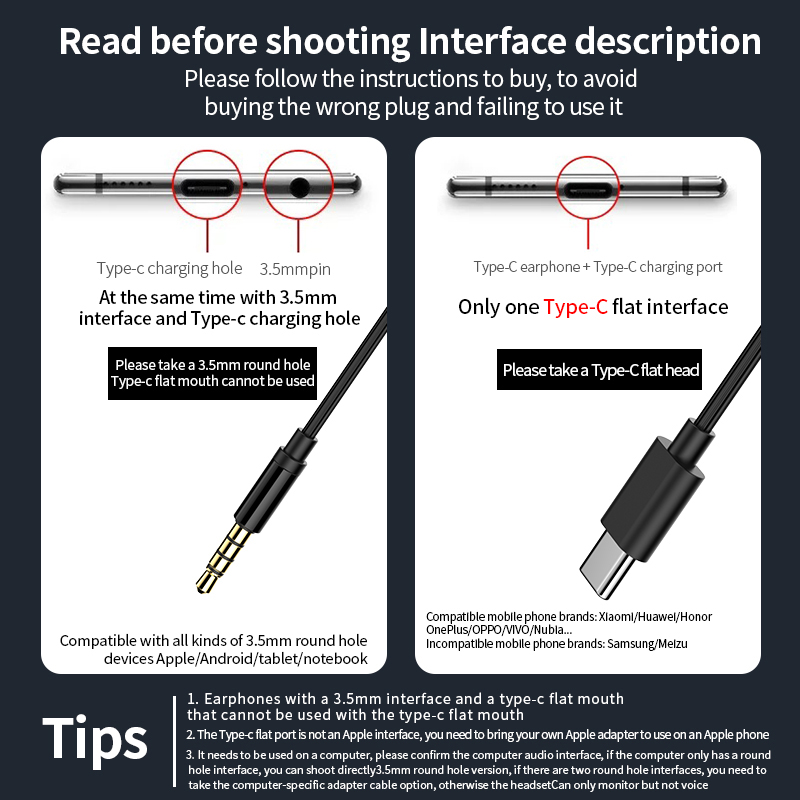 Read before shooting Interface description

Please follow the instructions to buy, to avoid buying the wrong plug and failing to use it

Type-c charging hole

3.5mmpin

At the same time with 3.5mm interface and Type-c charging hole

Please take a 3.5mm round hole
Type-c flat mouth cannot be used

Compatible with all kinds of 3.5mm round hole devices Apple/Android/tablet/notebook

Type-C earphone + Type-C charging port

Only one Type-C flat interface

Please take a Type-C flat head

Compatible mobile phone brands: Xiaomi/Huawei/Honor OnePlus/OPPO/VIVO/Nubia...
Incompatible mobile phone brands: Samsung/Meizu

Tips

1. Earphones with a 3.5mm interface and a type-c flat mouth that cannot be used with the type-c flat mouth

2. The Type-c flat port is not an Apple interface, you need to bring your own Apple adapter to use on an Apple phone

3. It needs to be used on a computer, please confirm the computer audio interface, if the computer only has a round hole interface, you can shoot directly3.5mm round hole version, if there are two round hole interfaces, you need to take the computer-specific adapter cable option, otherwise the headsetCan only monitor but not voice