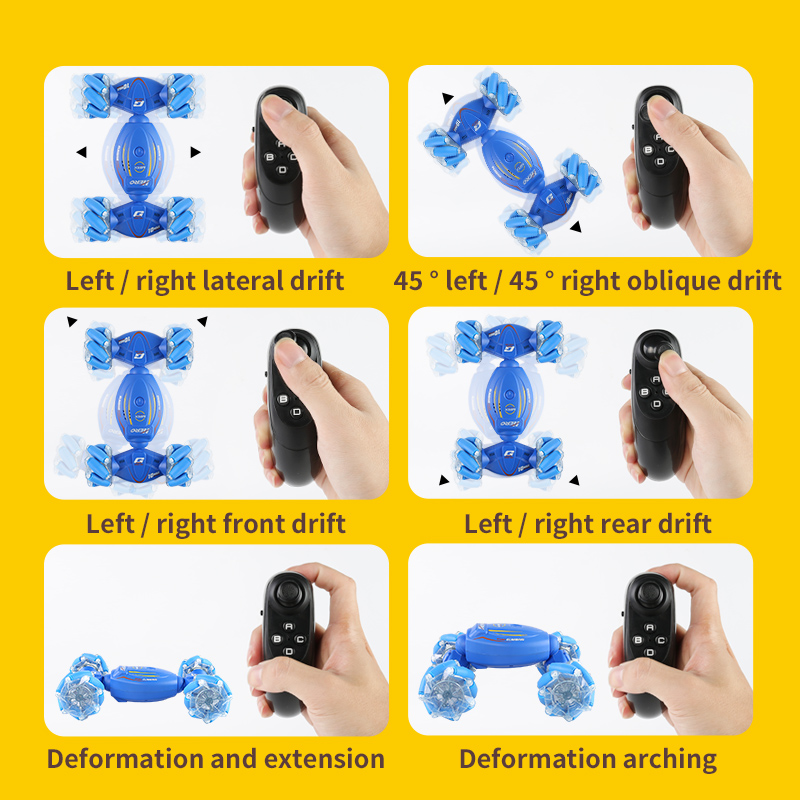 Left / right lateral drift

45 ° left / 45 ° right oblique drift

Left / right front drift

Left / right rear drift

Deformation and extension

Deformation arching