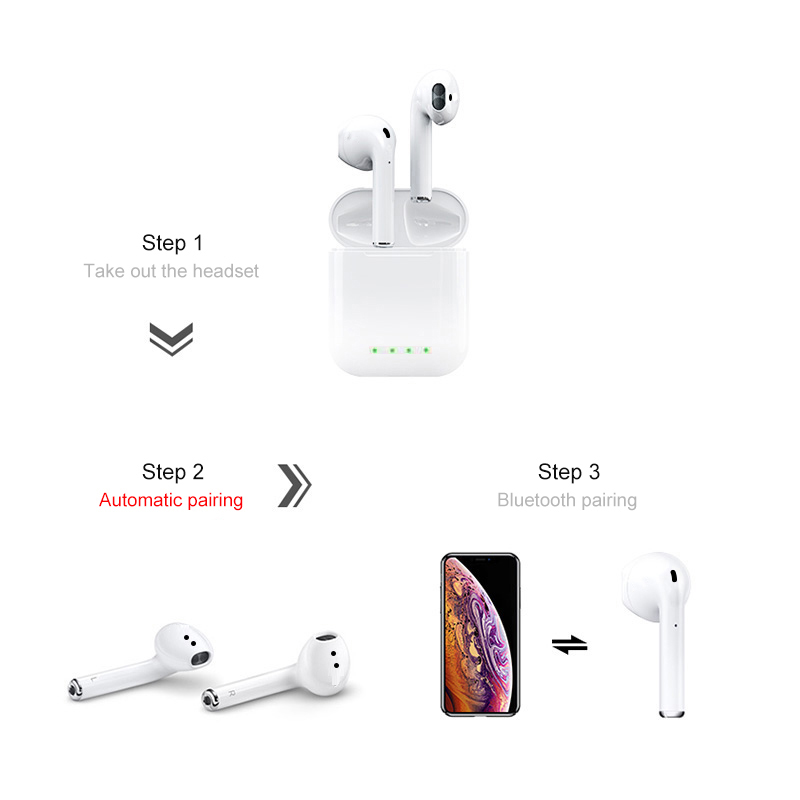 Step 1
Take out the headset

Step 2
Automatic pairing

Step 3
Bluetooth pairing

L

R