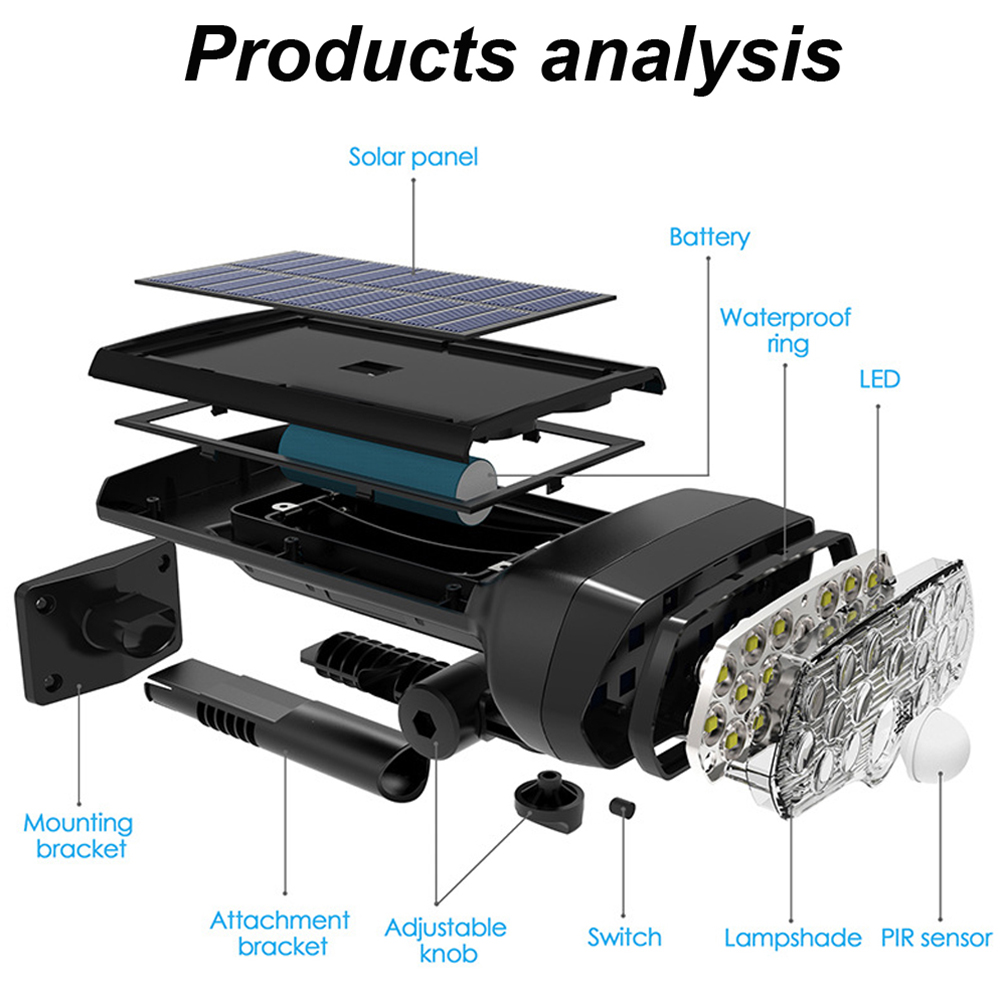 Products analysis

Solar panel

Battery

Waterproof ring

LED

Mounting bracket

Attachment bracket

Adjustable knob

Switch

Lampshade

PIR sensor