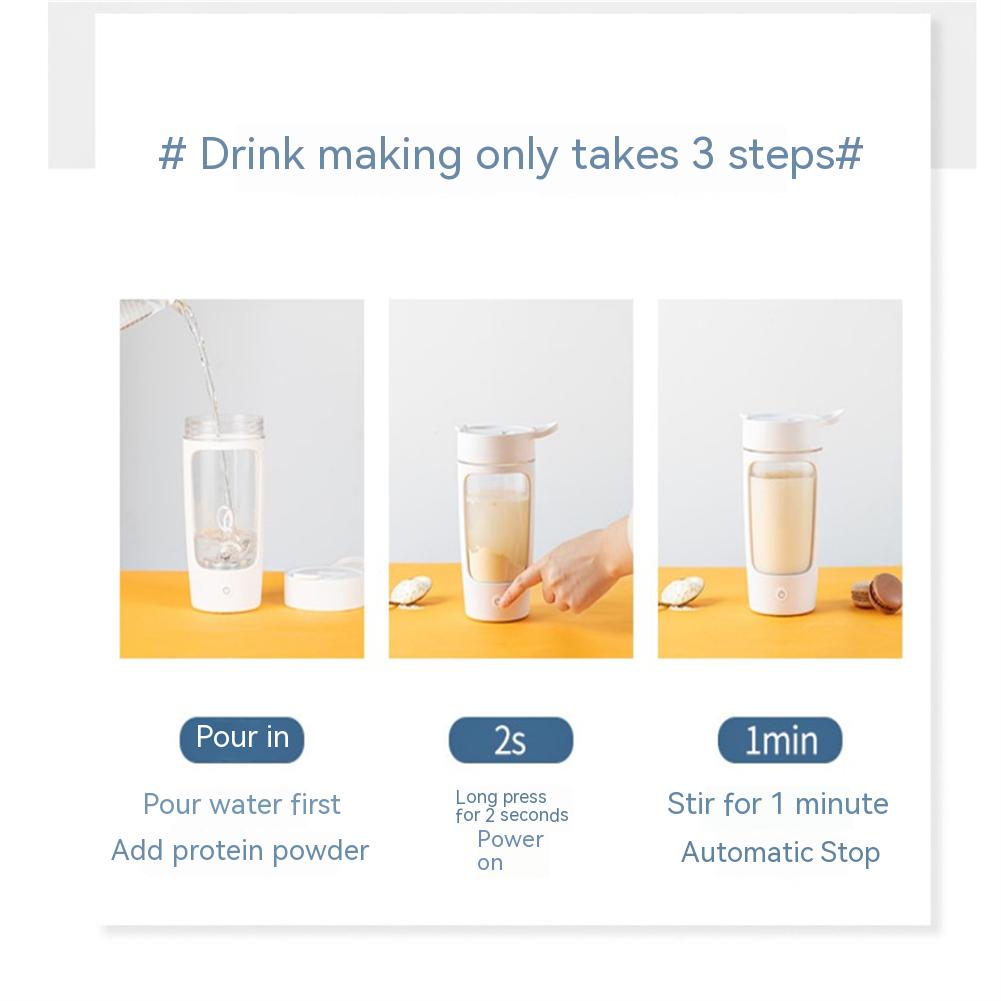 # Drink making only takes 3 steps#

Pour in

Pour water first
Add protein powder

2s

Long press
for 2 seconds
Power
on

1min

Stir for 1 minute
Automatic Stop