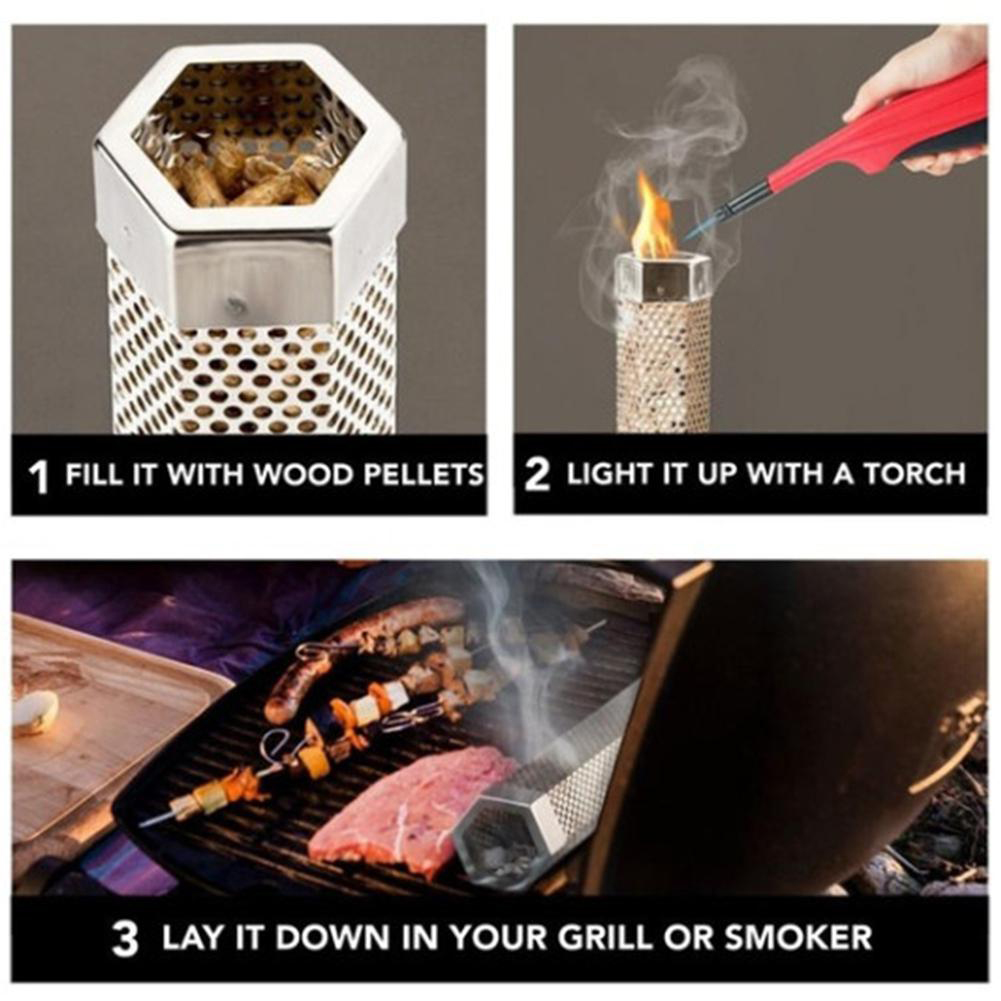 1 FILL IT WITH WOOD PELLETS

2 LIGHT IT UP WITH A TORCH

3 LAY IT DOWN IN YOUR GRILL OR SMOKER