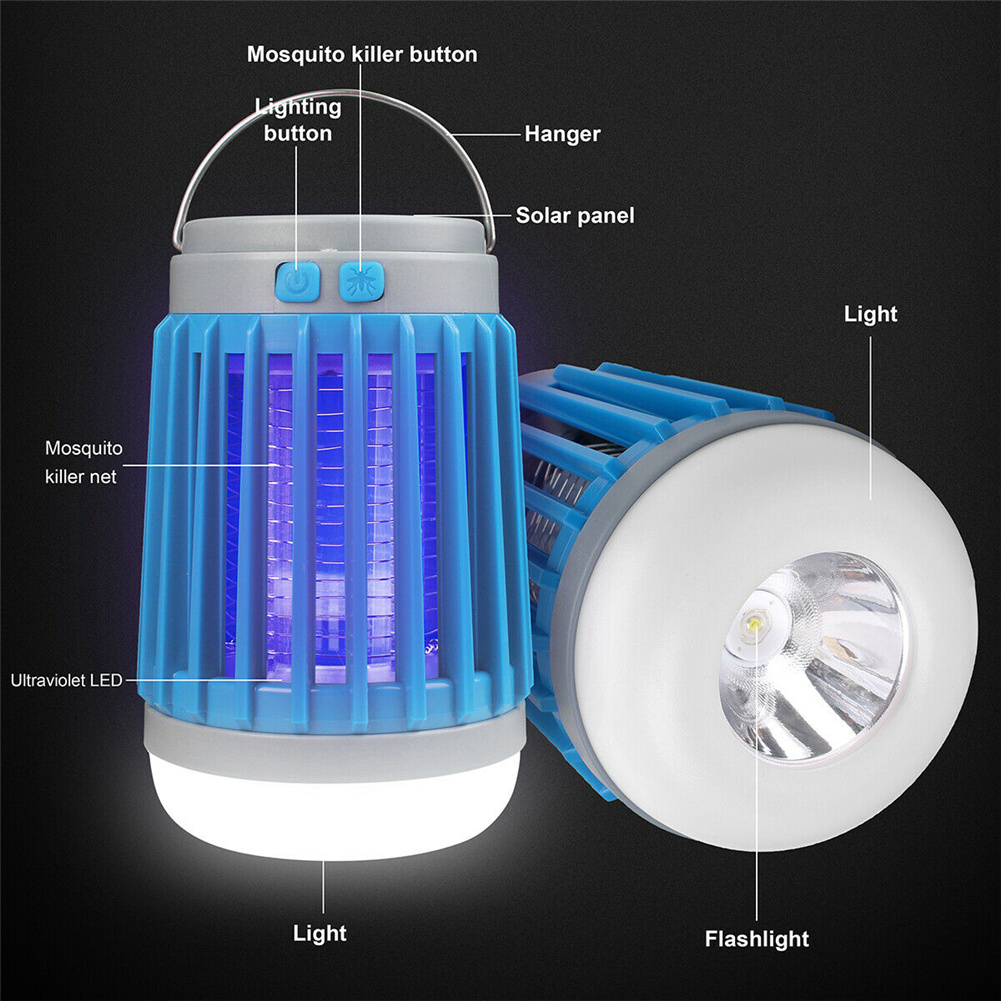 Mosquito killer button

Lighting button

Hanger

Solar panel

Light

Mosquito killer net

Ultraviolet LED

Light

Flashlight