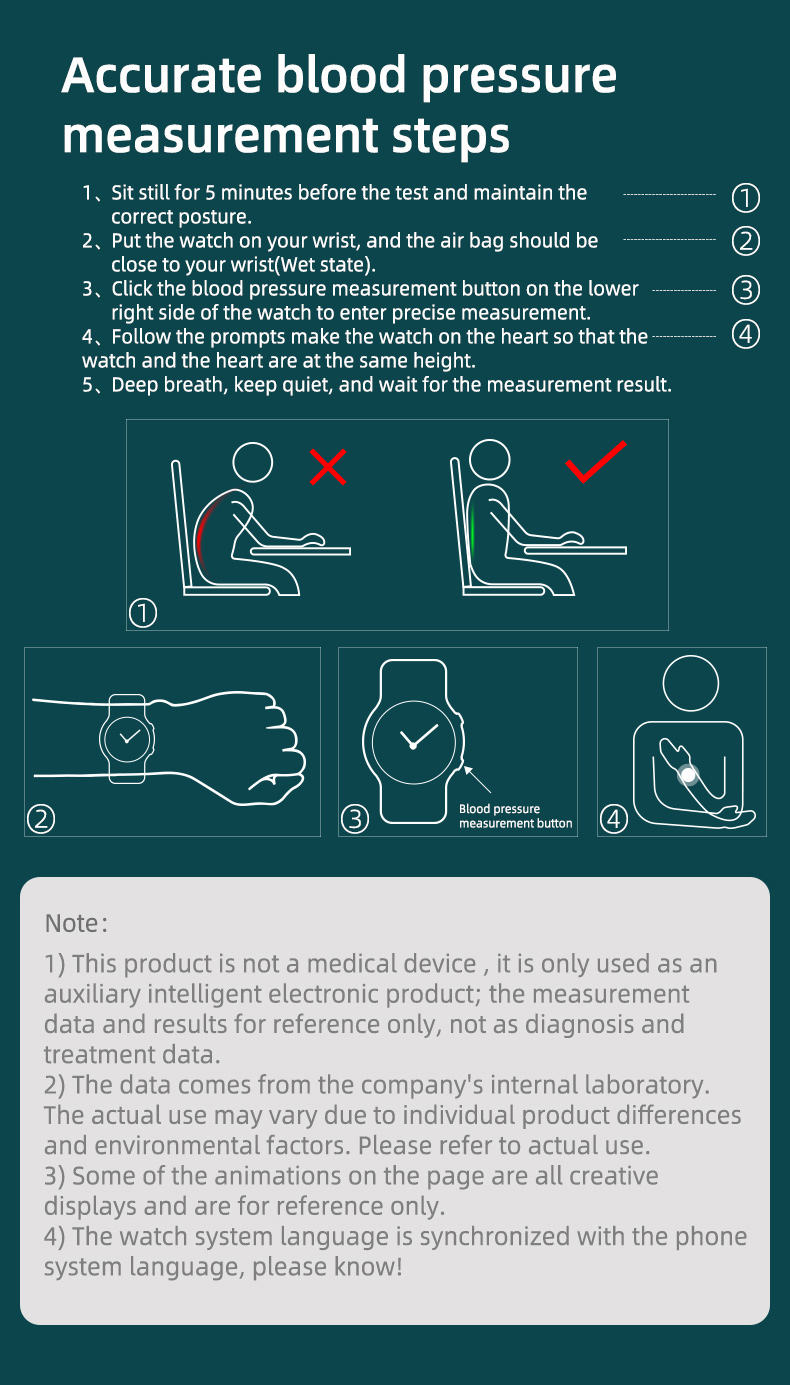 Accurate blood pressure measurement steps

1、Sit still for 5 minutes before the test and maintain the correct posture. ①
2、Put the watch on your wrist, and the air bag should be close to your wrist(Wet state). ②
3、Click the blood pressure measurement button on the lower right side of the watch to enter precise measurement. ③
4、Follow the prompts make the watch on the heart so that the watch and the heart are at the same height. ④
5、Deep breath, keep quiet, and wait for the measurement result.

①

②

③ Blood pressure measurement button

④

Note：
1) This product is not a medical device , it is only used as an auxiliary intelligent electronic product; the measurement data and results for reference only, not as diagnosis and treatment data.
2) The data comes from the company's internal laboratory. The actual use may vary due to individual product differences and environmental factors. Please refer to actual use.
3) Some of the animations on the page are all creative displays and are for reference only.
4) The watch system language is synchronized with the phone system language, please know!