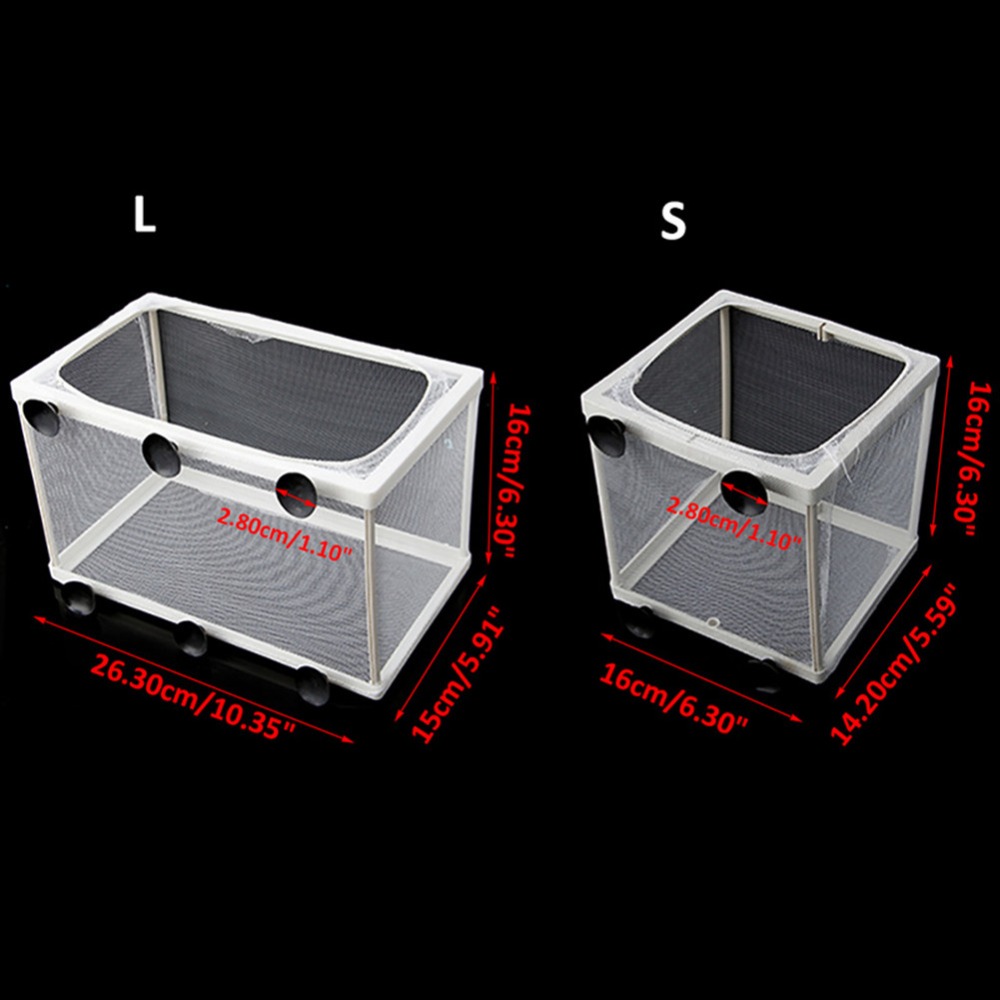 L

16cm/6.30"

2.80cm/1.10"

26.30cm/10.35"

15cm/5.91"

S

16cm/6.30"

2.80cm/1.10"

16cm/6.30"

14.20cm/5.59"