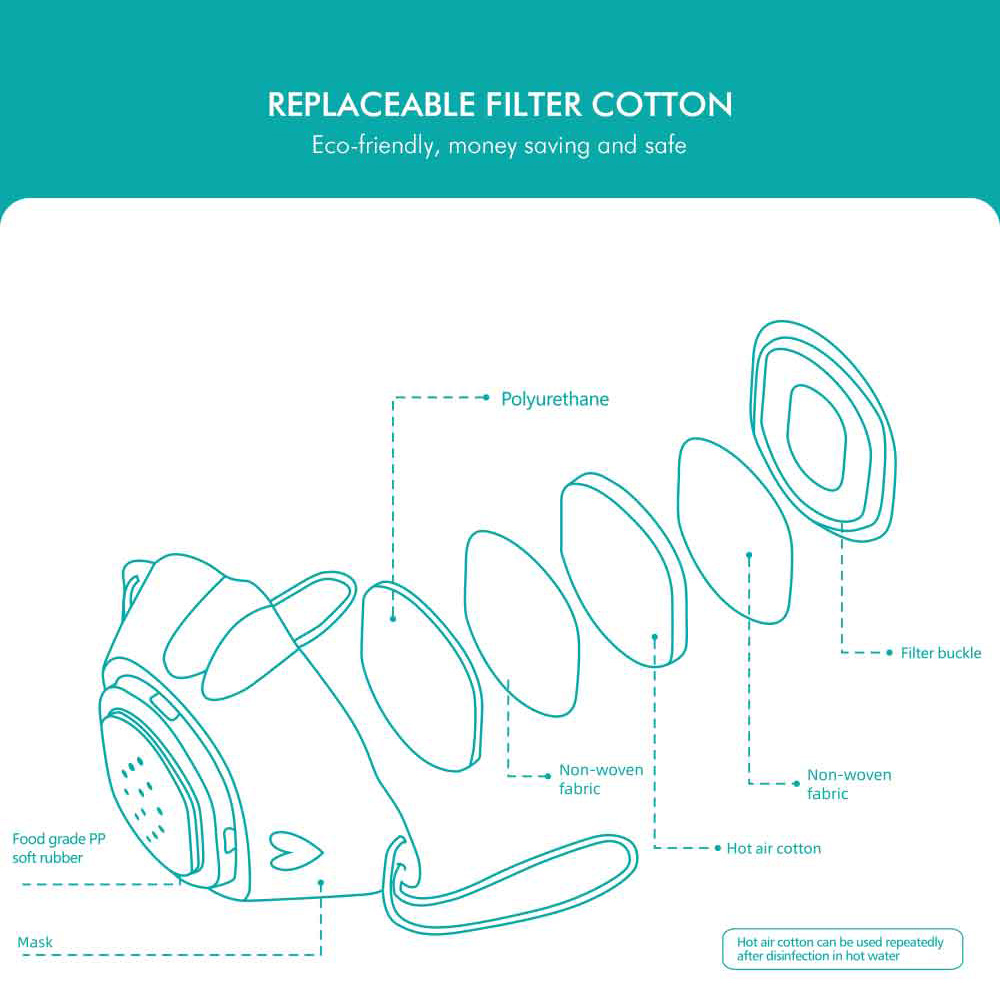 REPLACEABLE FILTER COTTON

Eco-friendly, money saving and safe

Polyurethane

Filter buckle

Non-woven fabric

Non-woven fabric

Hot air cotton

Food grade PP soft rubber

Mask

Hot air cotton can be used repeatedly after disinfection in hot water