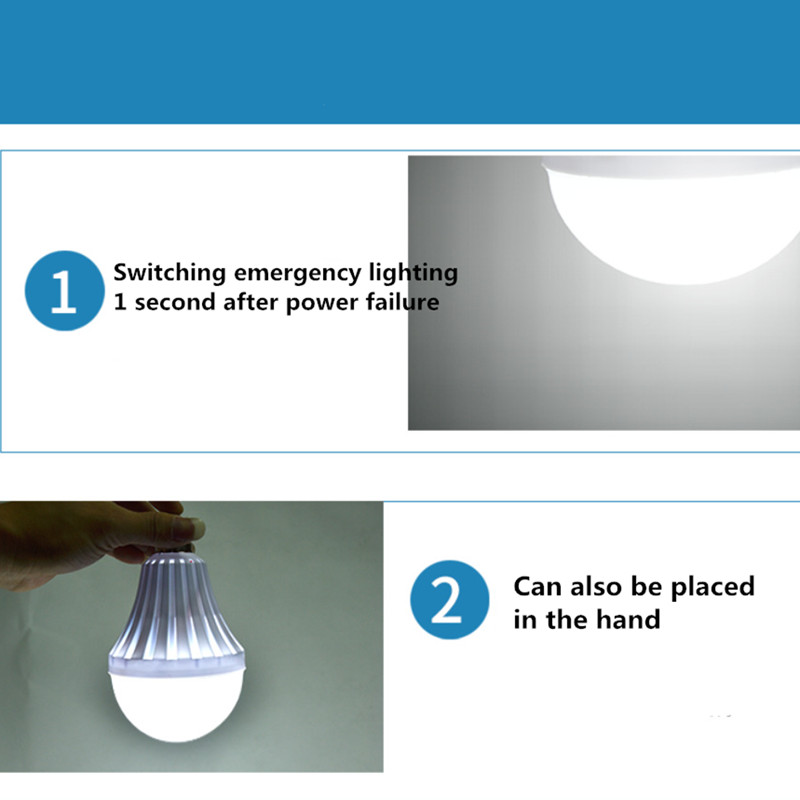 1 Switching emergency lighting 1 second after power failure

2 Can also be placed in the hand