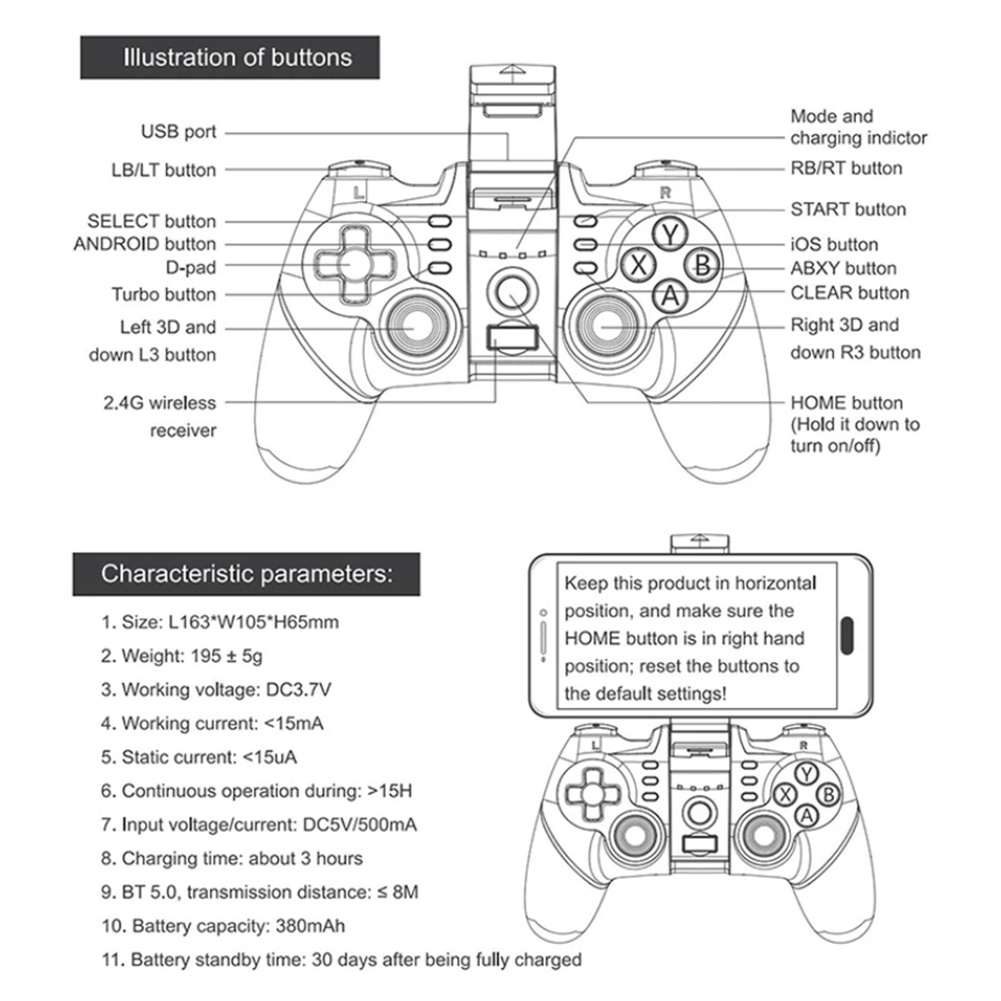 Illustration of buttons

USB port
LB/LT button
SELECT button
ANDROID button
D-pad
Turbo button
Left 3D and down L3 button
2.4G wireless receiver

Mode and charging indictor
RB/RT button
START button
iOS button
ABXY button
CLEAR button
Right 3D and down R3 button
HOME button (Hold it down to turn on/off)

L
R
Y
X
B
A

Characteristic parameters:

1. Size: L163*W105*H65mm
2. Weight: 195 ± 5g
3. Working voltage: DC3.7V
4. Working current: <15mA
5. Static current: <15uA
6. Continuous operation during: >15H
7. Input voltage/current: DC5V/500mA
8. Charging time: about 3 hours
9. BT 5.0, transmission distance: ≤ 8M
10. Battery capacity: 380mAh
11. Battery standby time: 30 days after being fully charged

Keep this product in horizontal position, and make sure the HOME button is in right hand position; reset the buttons to the default settings!

L
R
Y
X
B
A