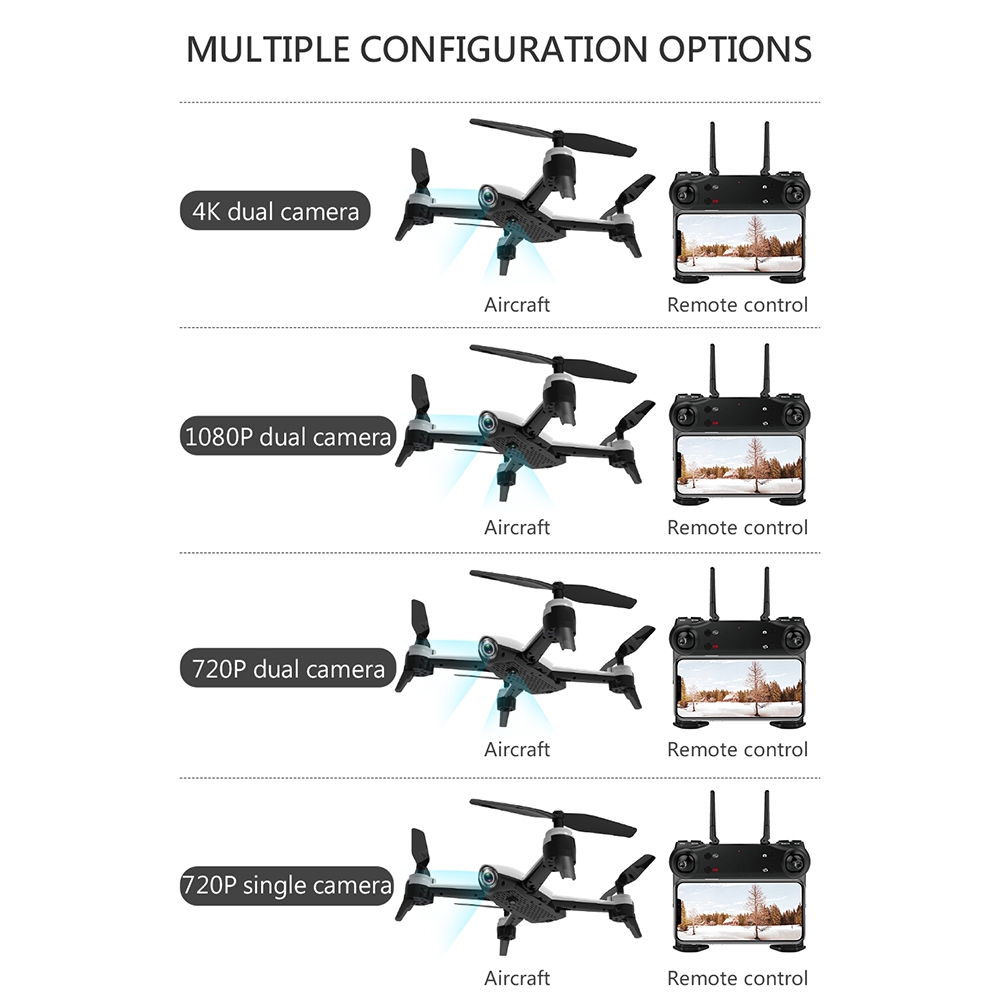 MULTIPLE CONFIGURATION OPTIONS

4K dual camera

Aircraft

Remote control

1080P dual camera

Aircraft

Remote control

720P dual camera

Aircraft

Remote control

720P single camera

Aircraft

Remote control