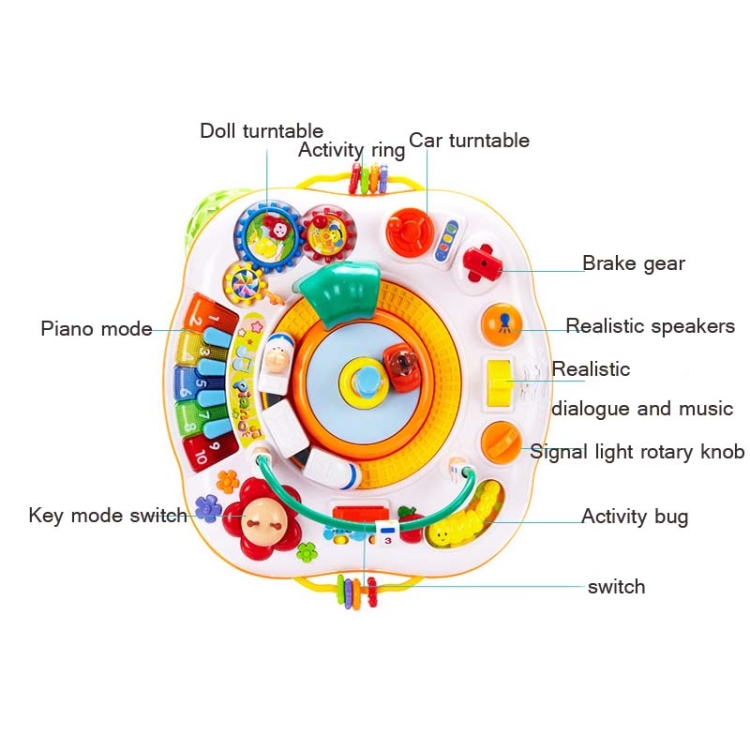 Doll turntable

Activity ring

Car turntable

Brake gear

Piano mode

Realistic speakers

Realistic dialogue and music

Signal light rotary knob

Key mode switch

Activity bug

switch

1
2
3
4
5
6
7
8
9
10

Piano

3