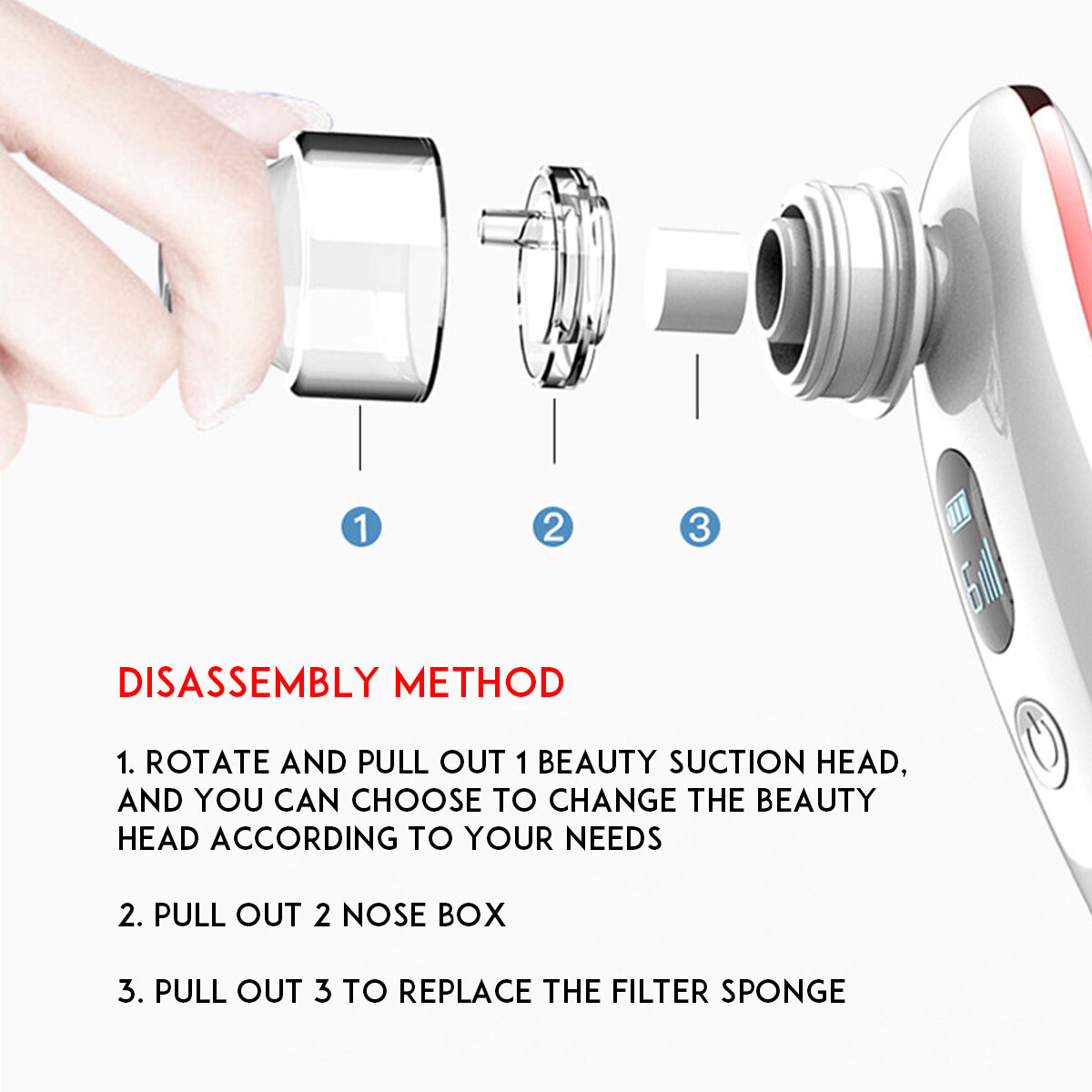 1

2

3

5

DISASSEMBLY METHOD

1. ROTATE AND PULL OUT 1 BEAUTY SUCTION HEAD, AND YOU CAN CHOOSE TO CHANGE THE BEAUTY HEAD ACCORDING TO YOUR NEEDS

2. PULL OUT 2 NOSE BOX

3. PULL OUT 3 TO REPLACE THE FILTER SPONGE